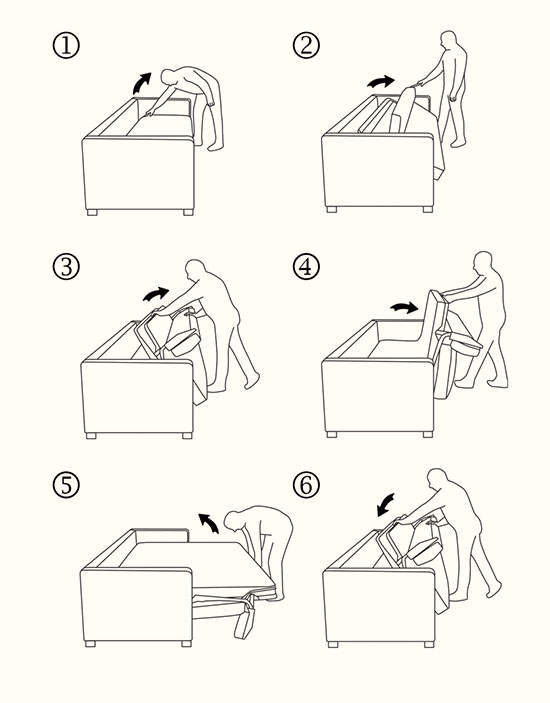 ①

②

③

④

⑤

⑥