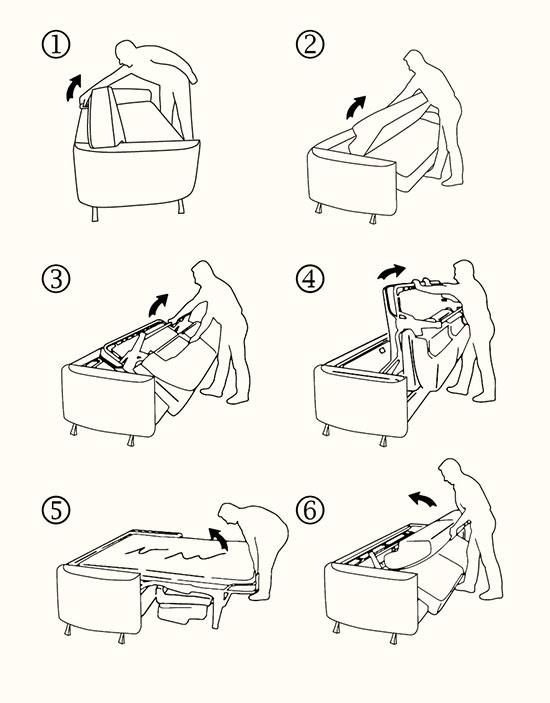 ①

②

③

④

⑤

⑥